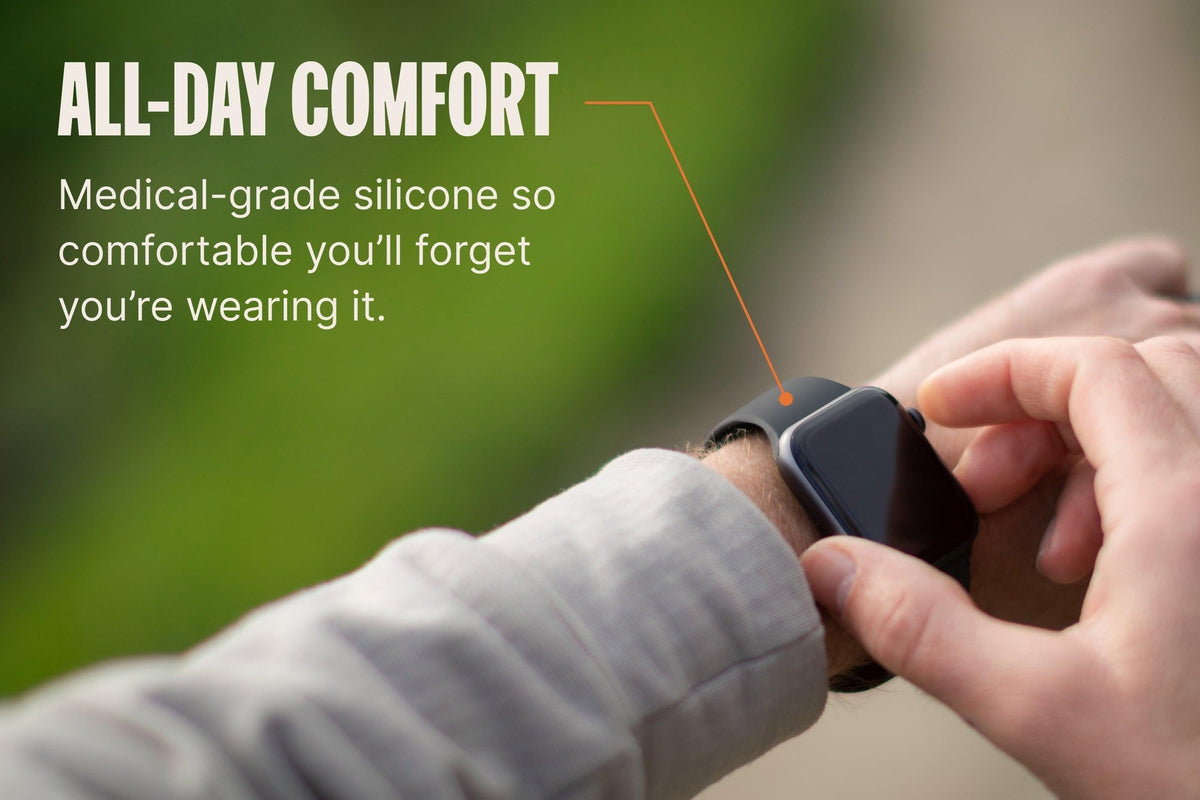 ALL-DAY COMFORT

Medical-grade silicone so comfortable you'll forget you're wearing it.